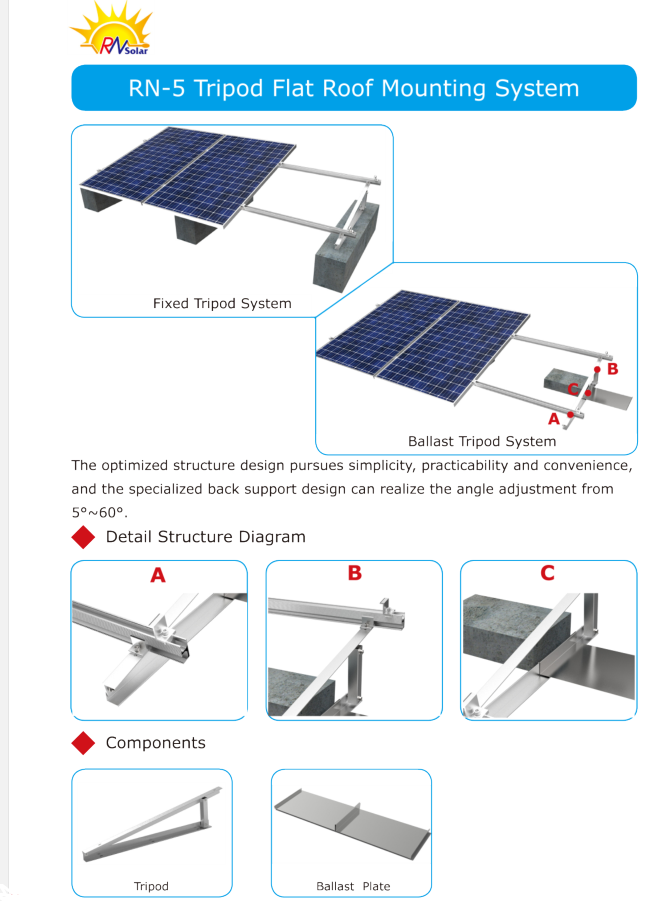 RN Solar

RN-5 Tripod Flat Roof Mounting System

Fixed Tripod System

B
C
A

Ballast Tripod System

The optimized structure design pursues simplicity, practicability and convenience, and the specialized back support design can realize the angle adjustment from 5°~60°.

Detail Structure Diagram

A

B

C

Components

Tripod

Ballast Plate