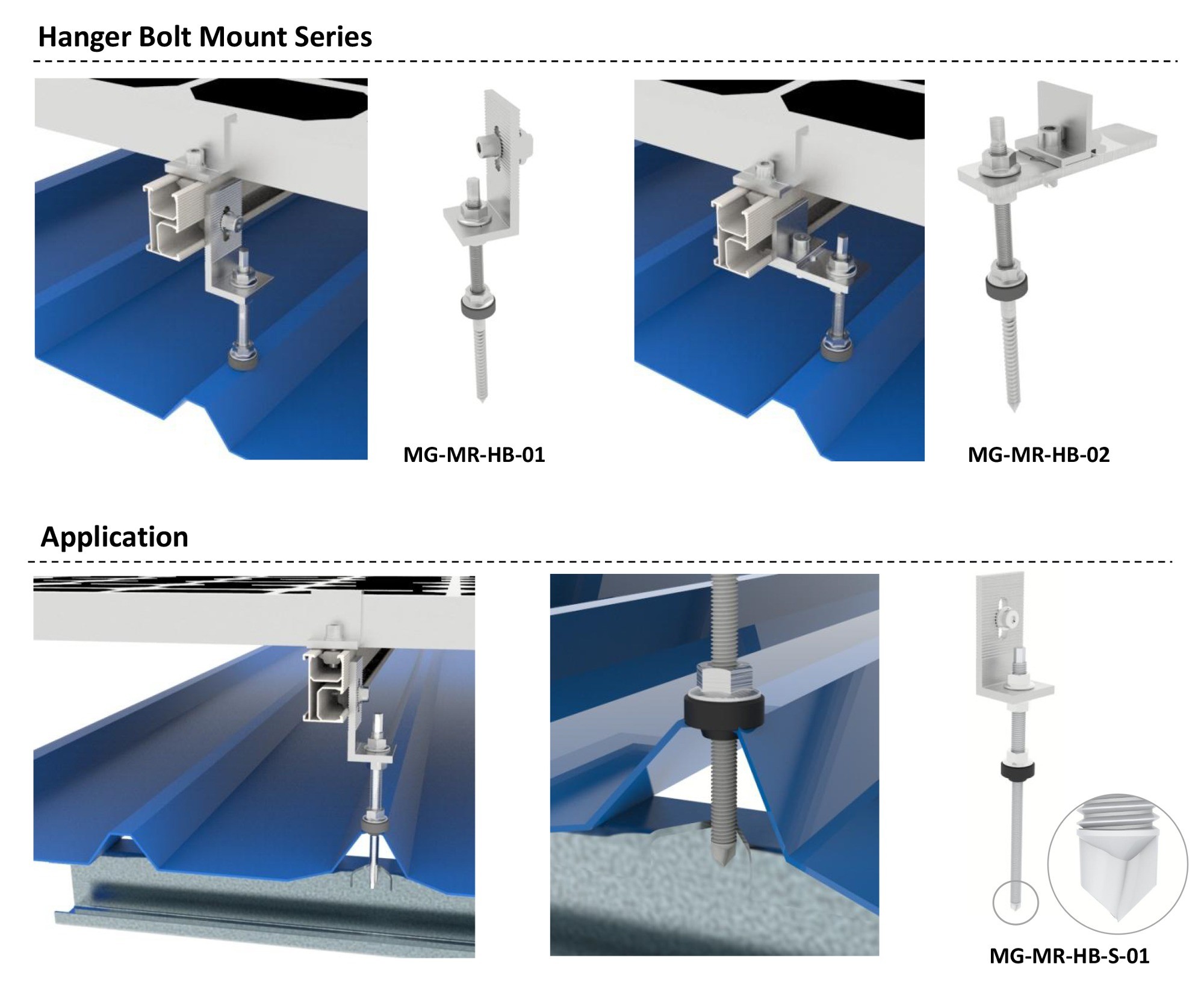 Hanger Bolt Mount Series

MG-MR-HB-01

MG-MR-HB-02

Application

MG-MR-HB-S-01