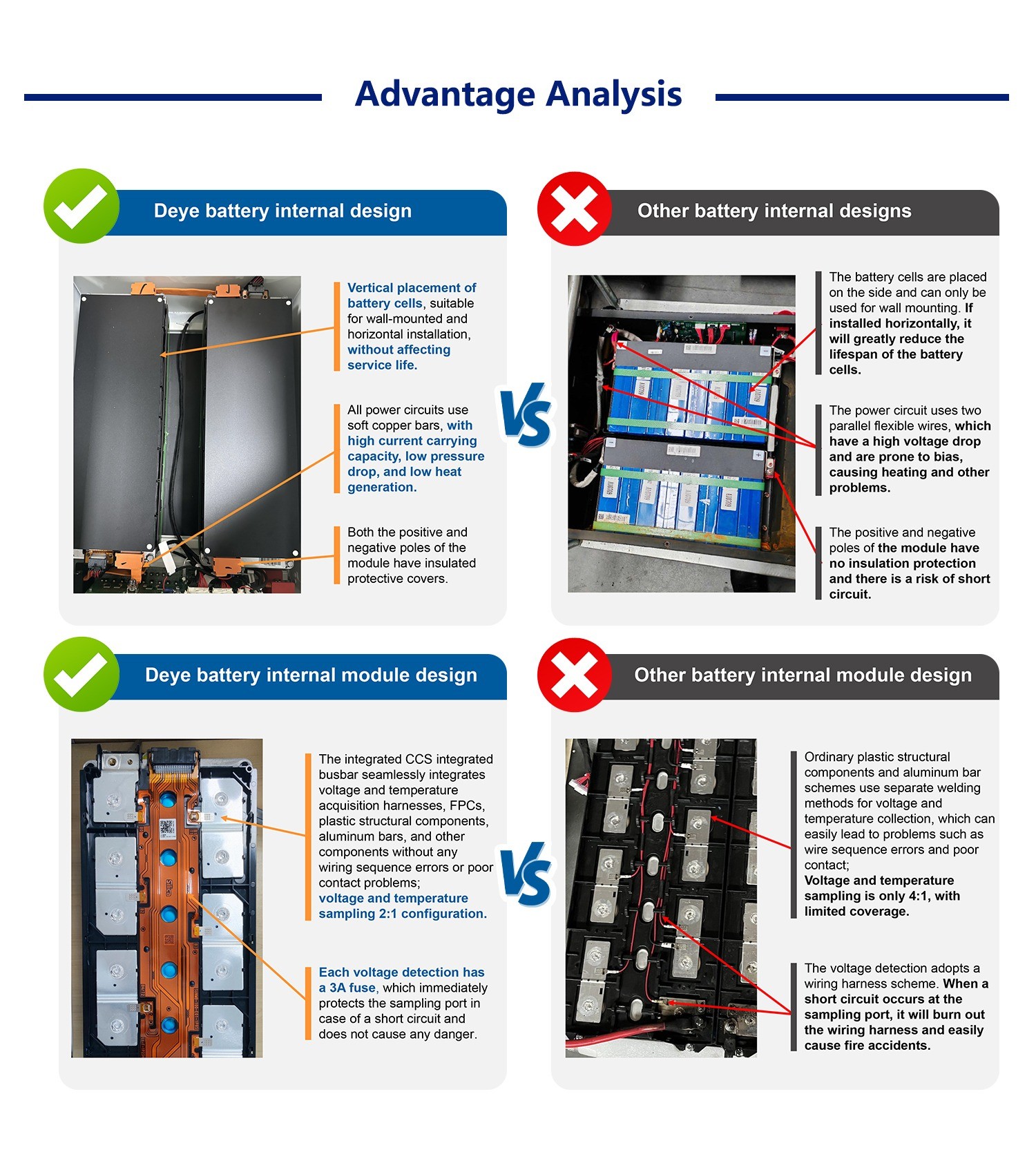 Advantage Analysis

Deye battery internal design

Vertical placement of battery cells, suitable for wall-mounted and horizontal installation, without affecting service life.

All power circuits use soft copper bars, with high current carrying capacity, low pressure drop, and low heat generation.

Both the positive and negative poles of the module have insulated protective covers.

VS

Other battery internal designs

The battery cells are placed on the side and can only be used for wall mounting. If installed horizontally, it will greatly reduce the lifespan of the battery cells.

The power circuit uses two parallel flexible wires, which have a high voltage drop and are prone to bias, causing heating and other problems.

The positive and negative poles of the module have no insulation protection and there is a risk of short circuit.

Deye battery internal module design

The integrated CCS integrated busbar seamlessly integrates voltage and temperature acquisition harnesses, FPCs, plastic structural components, aluminum bars, and other components without any wiring sequence errors or poor contact problems; voltage and temperature sampling 2:1 configuration.

Each voltage detection has a 3A fuse, which immediately protects the sampling port in case of a short circuit and does not cause any danger.

VS

Other battery internal module design

Ordinary plastic structural components and aluminum bar schemes use separate welding methods for voltage and temperature collection, which can easily lead to problems such as wire sequence errors and poor contact;
Voltage and temperature sampling is only 4:1, with limited coverage.

The voltage detection adopts a wiring harness scheme. When a short circuit occurs at the sampling port, it will burn out the wiring harness and easily cause fire accidents.